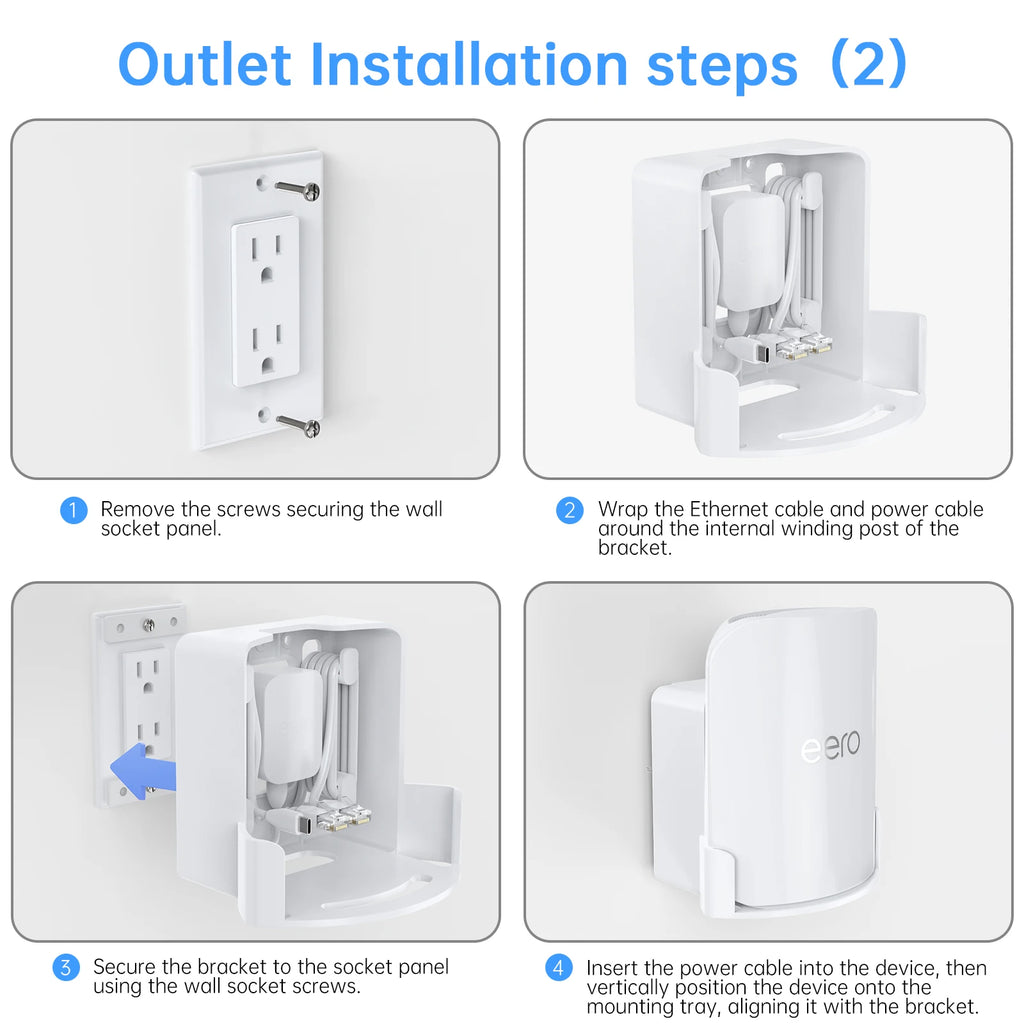 Outlet Installation steps（2)

1 Remove the screws securing the wall socket panel.

2 Wrap the Ethernet cable and power cable around the internal winding post of the bracket.

eero

3 Secure the bracket to the socket panel using the wall socket screws.

4 Insert the power cable into the device, then vertically position the device onto the mounting tray, aligning it with the bracket.