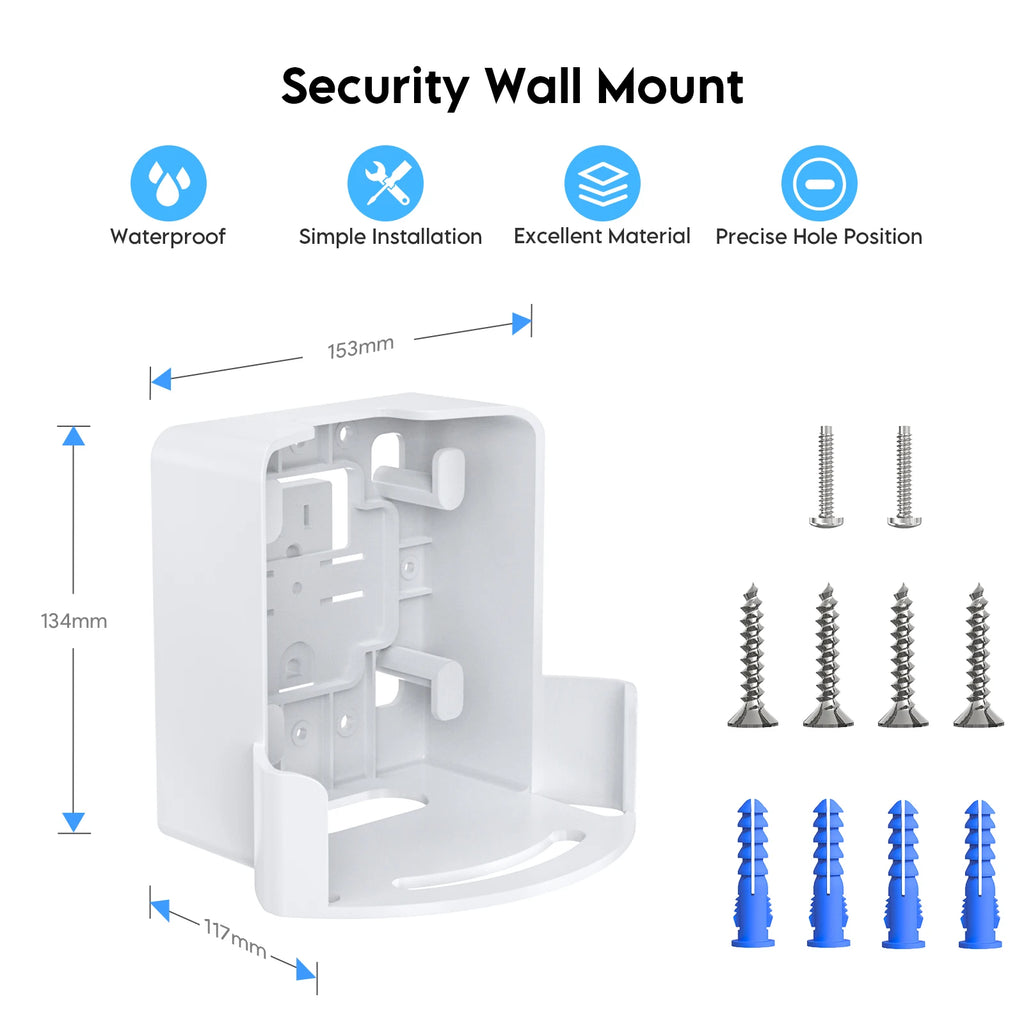 Security Wall Mount

Waterproof

Simple Installation

Excellent Material

Precise Hole Position

153mm

134mm

117mm